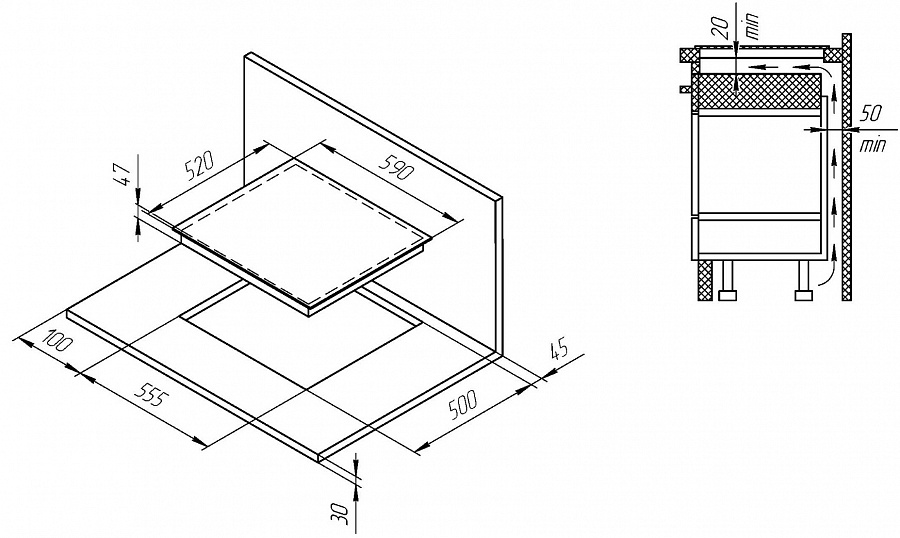 47
520
590
100
555
500
45
30
20
min
50
min